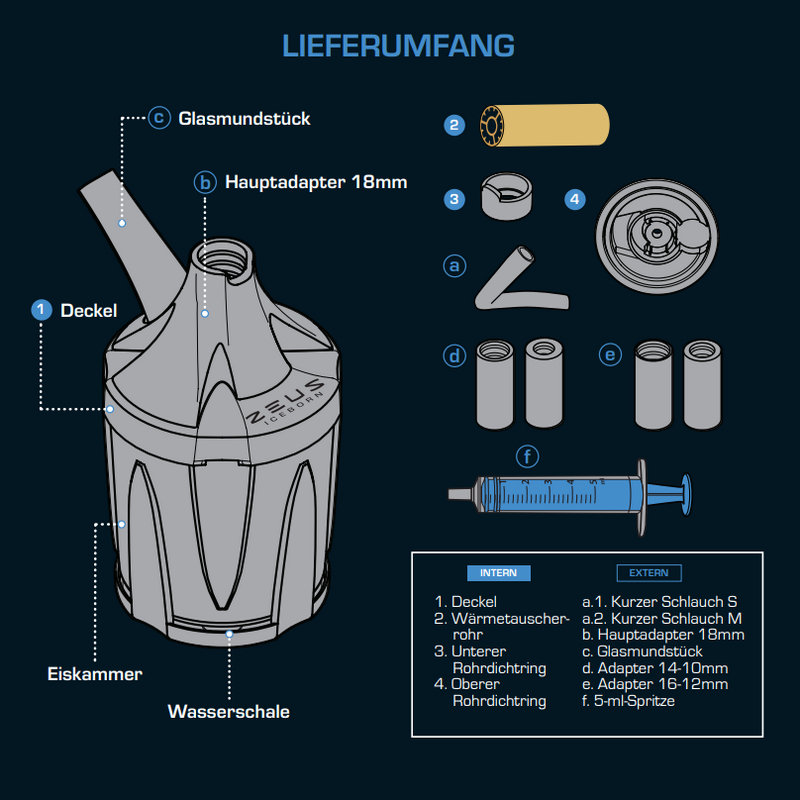 LIEFERUMFANG

c Glasmundstück

b Hauptadapter 18mm

1 Deckel

ZEUS ICEBORN

Eiskammer

Wasserschale

2

3

4

a

d

e

f

INTERN

1. Deckel
2. Wärmetauscherrohr
3. Unterer Rohrdichtring
4. Oberer Rohrdichtring

EXTERN

a.1. Kurzer Schlauch S
a.2. Kurzer Schlauch M
b. Hauptadapter 18mm
c. Glasmundstück
d. Adapter 14-10mm
e. Adapter 16-12mm
f. 5-ml-Spritze